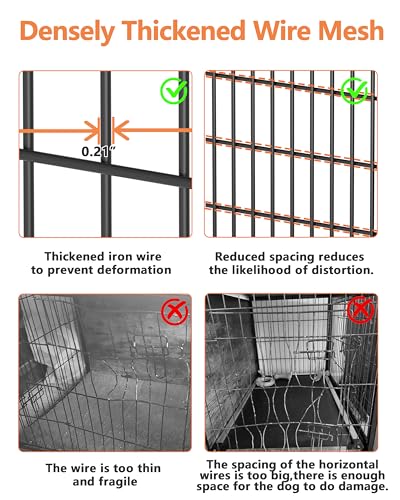 Densely Thickened Wire Mesh

0.21″

Thickened iron wire to prevent deformation

Reduced spacing reduces the likelihood of distortion.

The wire is too thin and fragile

The spacing of the horizontal wires is too big,there is enough space for the dog to do damage.