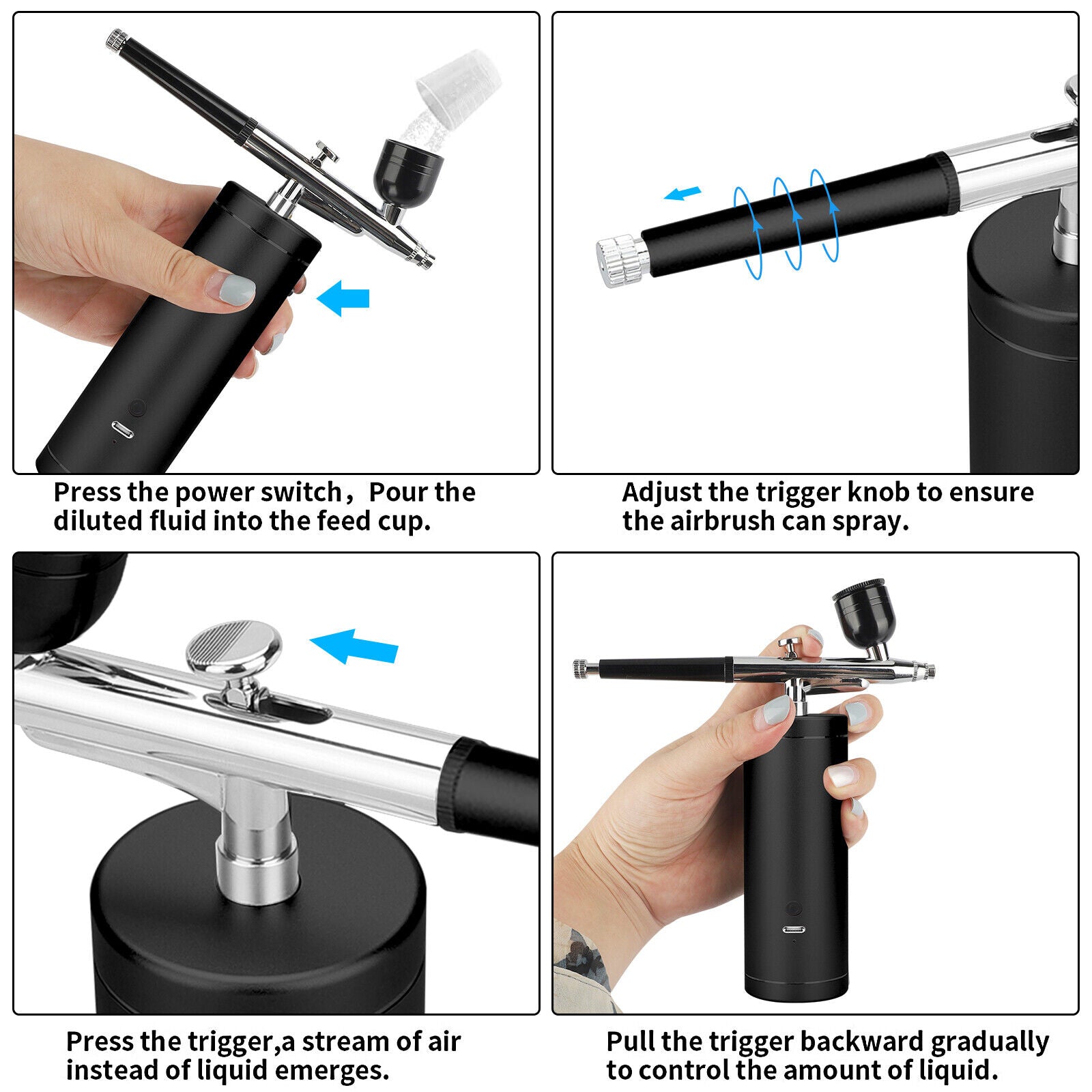 Press the power switch，Pour the diluted fluid into the feed cup.

Adjust the trigger knob to ensure the airbrush can spray.

Press the trigger,a stream of air instead of liquid emerges.

Pull the trigger backward gradually to control the amount of liquid.