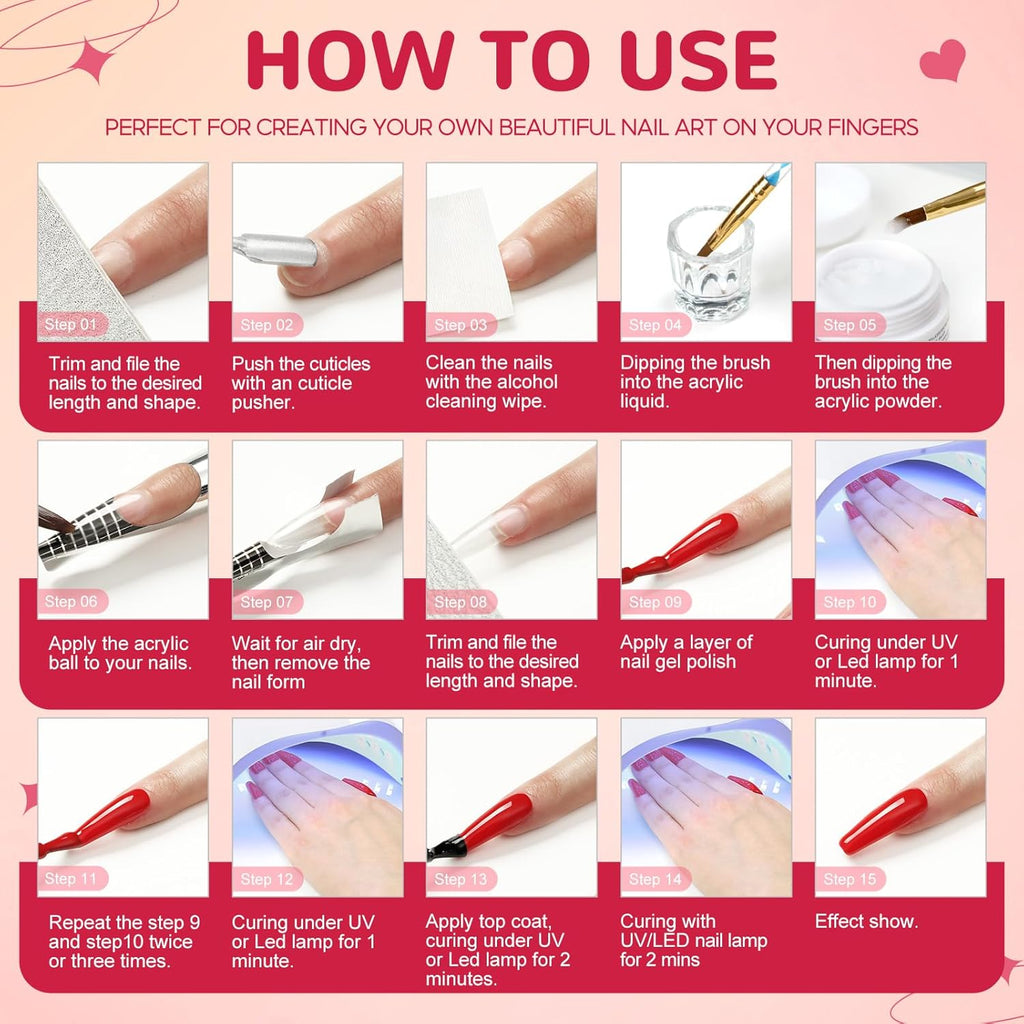 HOW TO USE

PERFECT FOR CREATING YOUR OWN BEAUTIFUL NAIL ART ON YOUR FINGERS

Step 01
Trim and file the nails to the desired length and shape.

Step 02
Push the cuticles with an cuticle pusher.

Step 03
Clean the nails with the alcohol cleaning wipe.

Step 04
Dipping the brush into the acrylic liquid.

Step 05
Then dipping the brush into the acrylic powder.

Step 06
Apply the acrylic ball to your nails.

Step 07
Wait for air dry, then remove the nail form

Step 08
Trim and file the nails to the desired length and shape.

Step 09
Apply a layer of nail gel polish

Step 10
Curing under UV or Led lamp for 1 minute.

Step 11
Repeat the step 9 and step10 twice or three times.

Step 12
Curing under UV or Led lamp for 1 minute.

Step 13
Apply top coat, curing under UV or Led lamp for 2 minutes.

Step 14
Curing with UV/LED nail lamp for 2 mins

Step 15
Effect show.