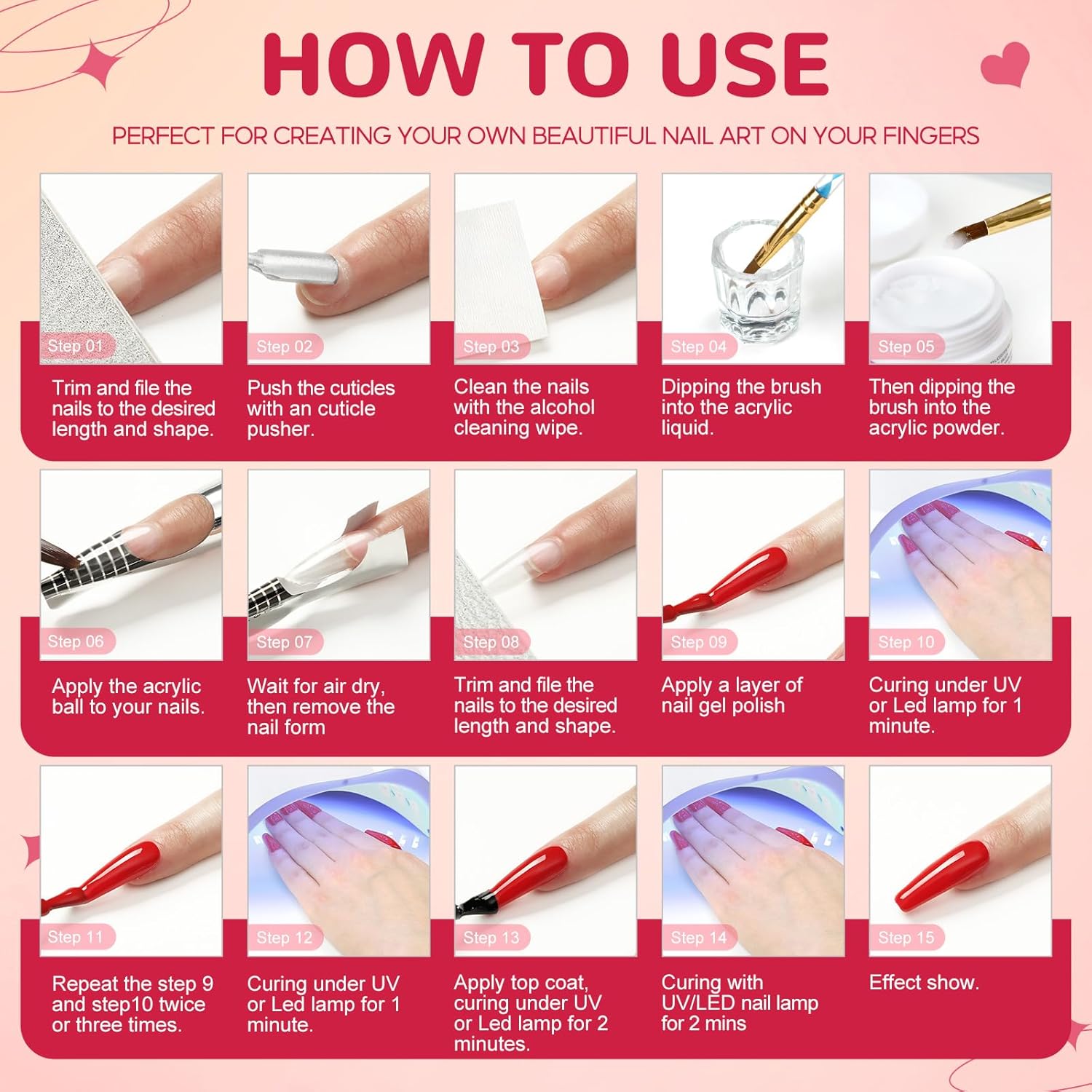 HOW TO USE

PERFECT FOR CREATING YOUR OWN BEAUTIFUL NAIL ART ON YOUR FINGERS

Step 01
Trim and file the nails to the desired length and shape.

Step 02
Push the cuticles with an cuticle pusher.

Step 03
Clean the nails with the alcohol cleaning wipe.

Step 04
Dipping the brush into the acrylic liquid.

Step 05
Then dipping the brush into the acrylic powder.

Step 06
Apply the acrylic ball to your nails.

Step 07
Wait for air dry, then remove the nail form

Step 08
Trim and file the nails to the desired length and shape.

Step 09
Apply a layer of nail gel polish

Step 10
Curing under UV or Led lamp for 1 minute.

Step 11
Repeat the step 9 and step10 twice or three times.

Step 12
Curing under UV or Led lamp for 1 minute.

Step 13
Apply top coat, curing under UV or Led lamp for 2 minutes.

Step 14
Curing with UV/LED nail lamp for 2 mins

Step 15
Effect show.