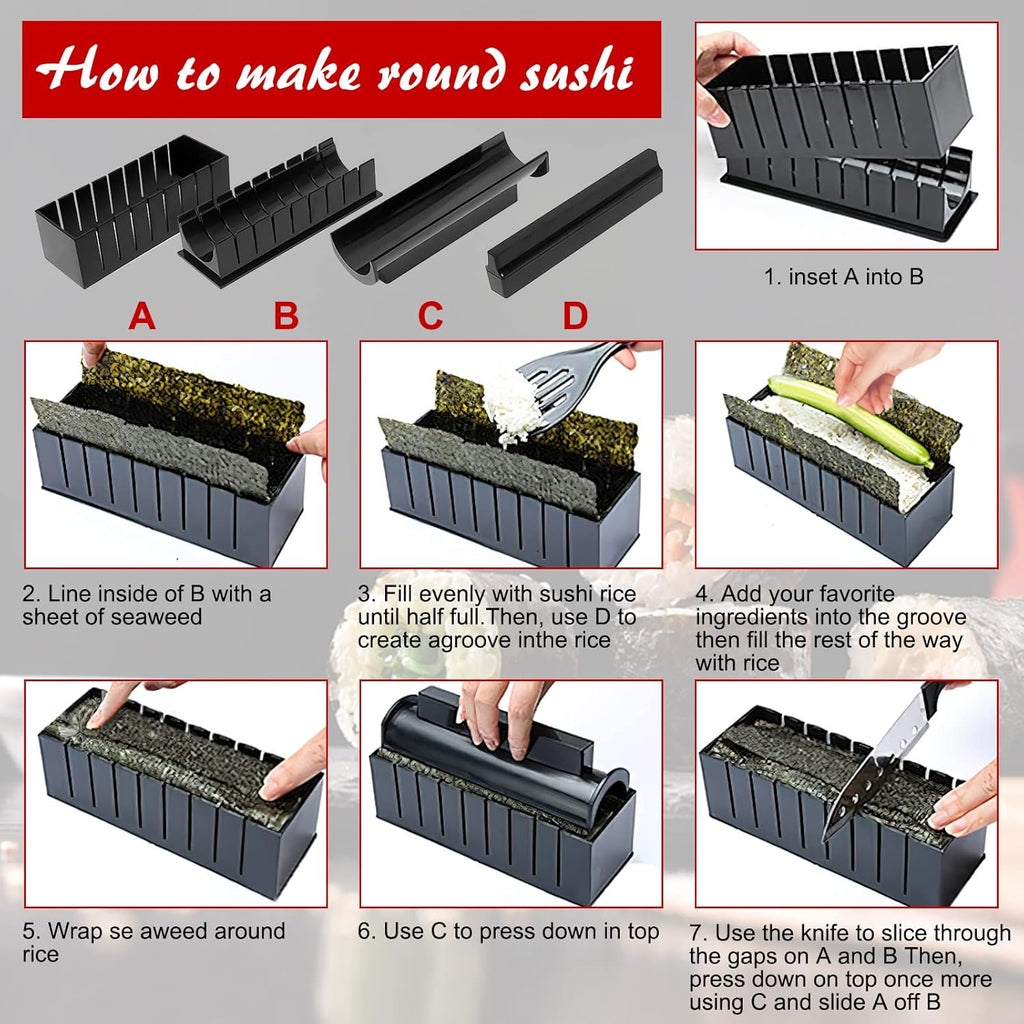 How to make round sushi

A B C D

1. inset A into B

2. Line inside of B with a sheet of seaweed

3. Fill evenly with sushi rice until half full.Then, use D to create agroove inthe rice

4. Add your favorite ingredients into the groove then fill the rest of the way with rice

5. Wrap se aweed around rice

6. Use C to press down in top

7. Use the knife to slice through the gaps on A and B Then, press down on top once more using C and slide A off B