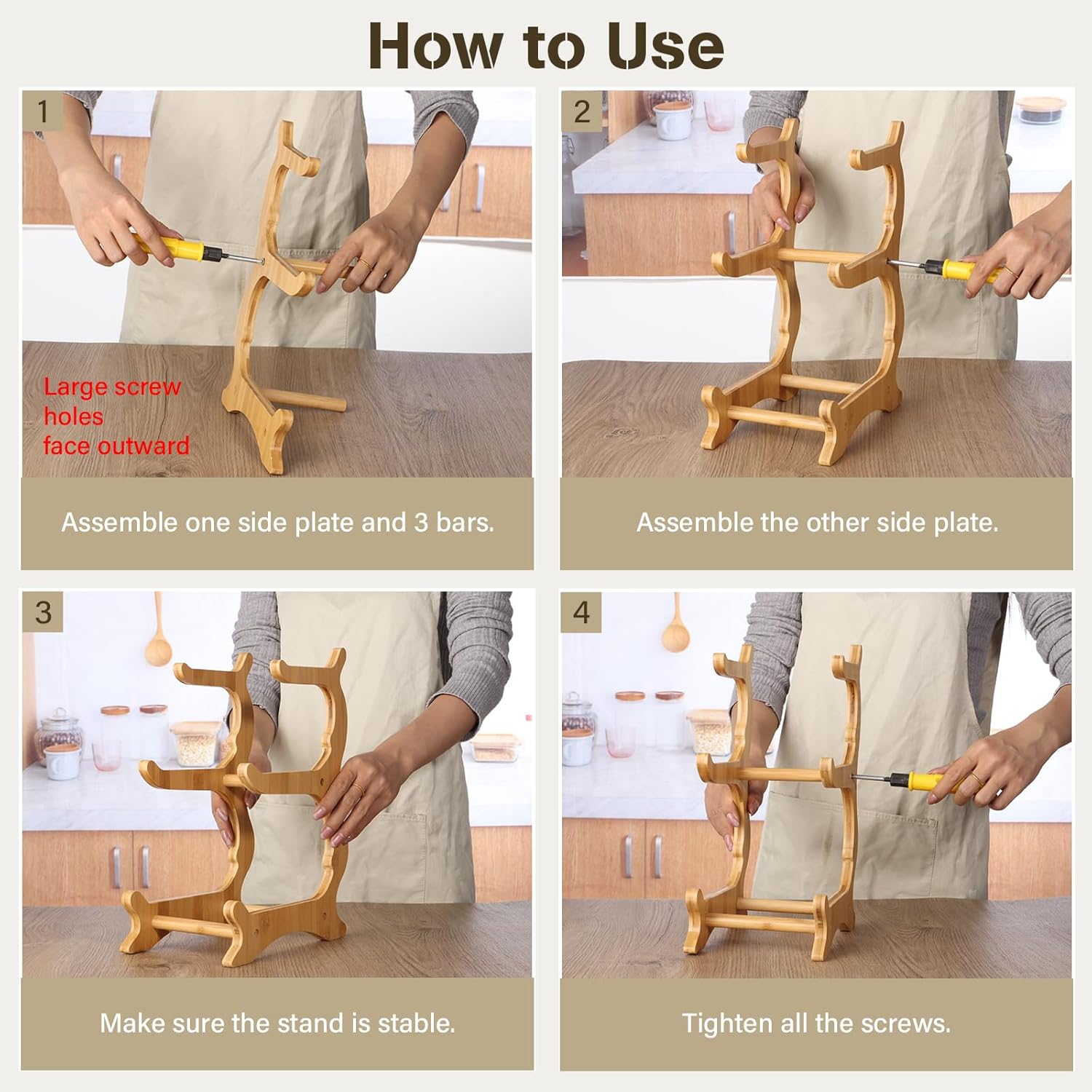 How to Use

1

Large screw holes face outward

Assemble one side plate and 3 bars.

2

Assemble the other side plate.

3

Make sure the stand is stable.

4

Tighten all the screws.